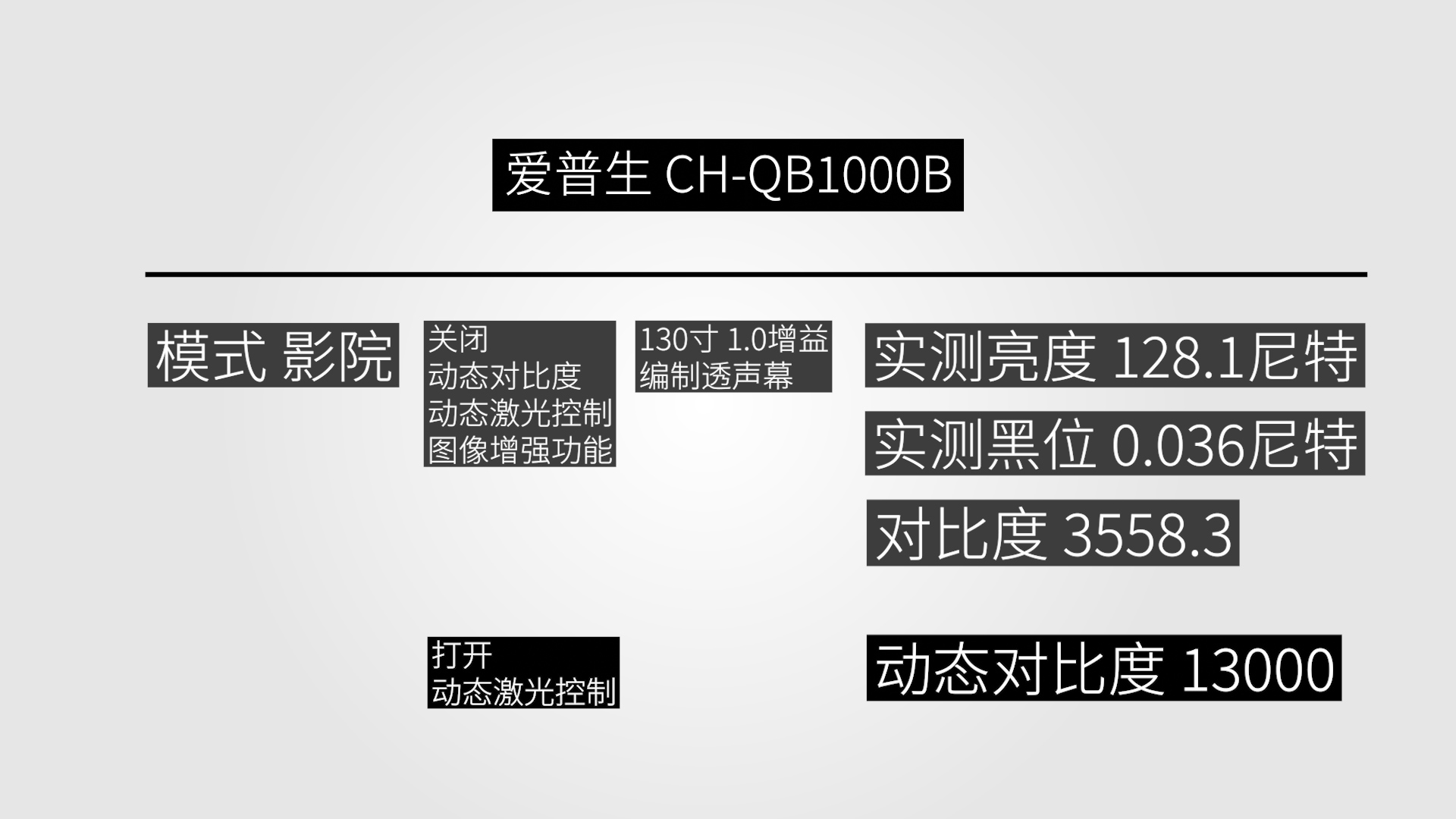 爱普生 CH-QB1000B

模式 影院

关闭
动态对比度
动态激光控制
图像增强功能

130寸 1.0增益
编制透声幕

实测亮度 128.1尼特

实测黑位 0.036尼特

对比度 3558.3

打开
动态激光控制

动态对比度 13000