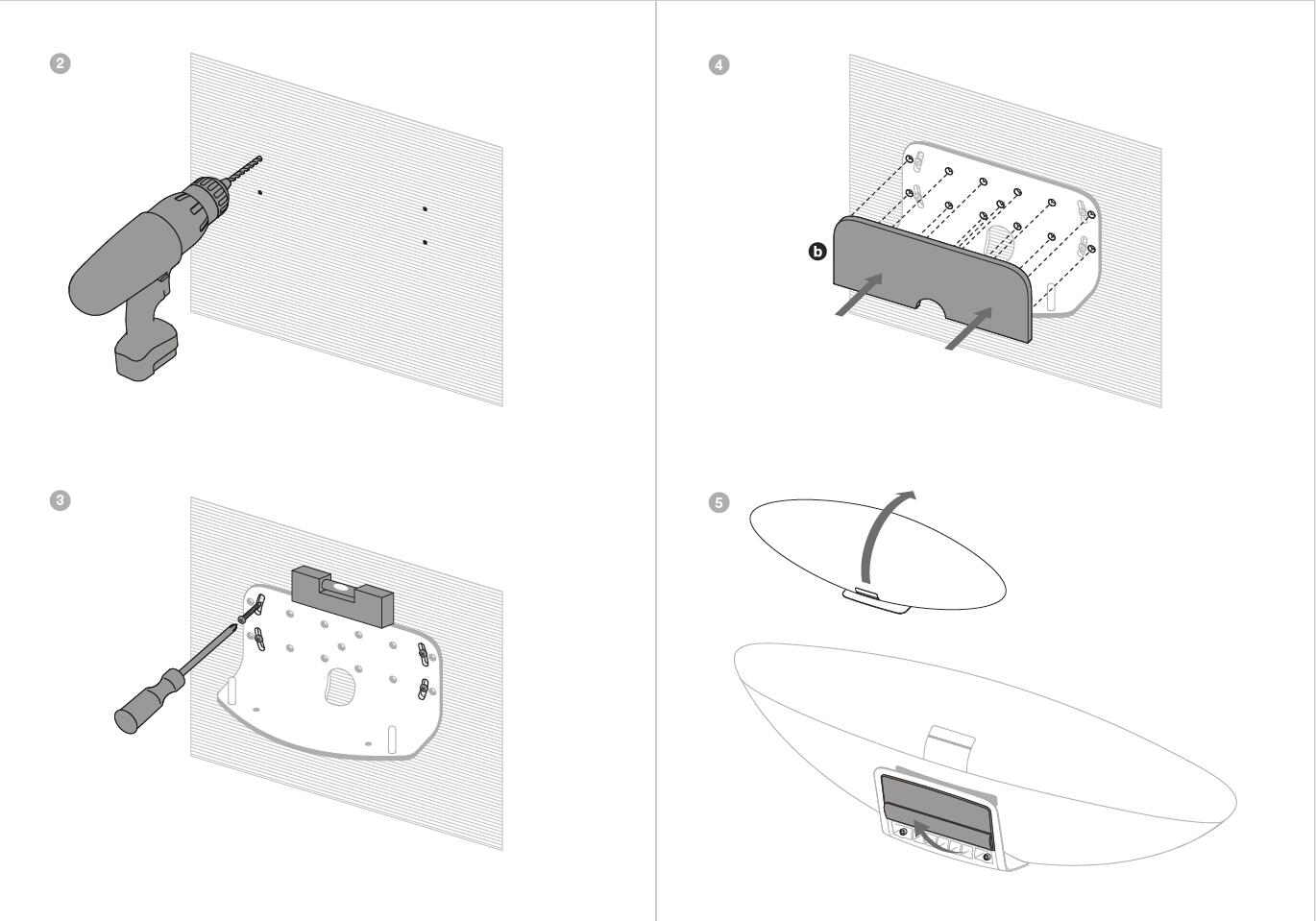 2

3

4

b

5