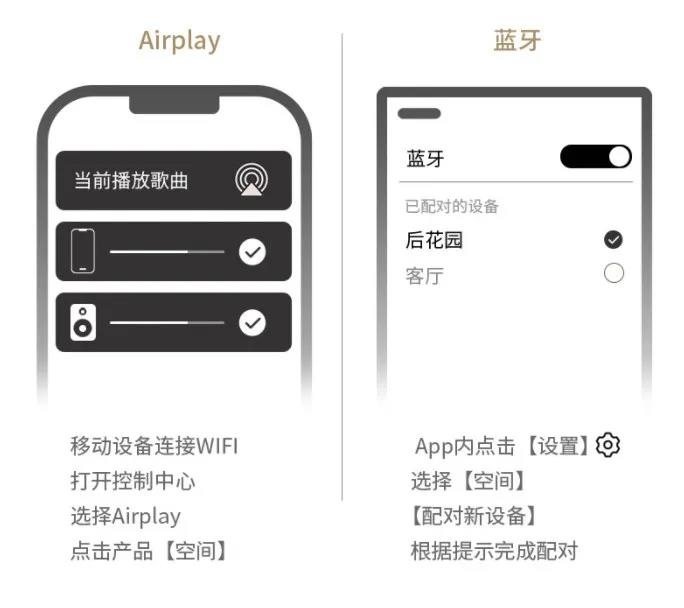 Airplay

当前播放歌曲

移动设备连接WIFI
打开控制中心
选择Airplay
点击产品【空间】

蓝牙

蓝牙

已配对的设备

后花园

客厅

App内点击【设置】
选择【空间】
【配对新设备】
根据提示完成配对