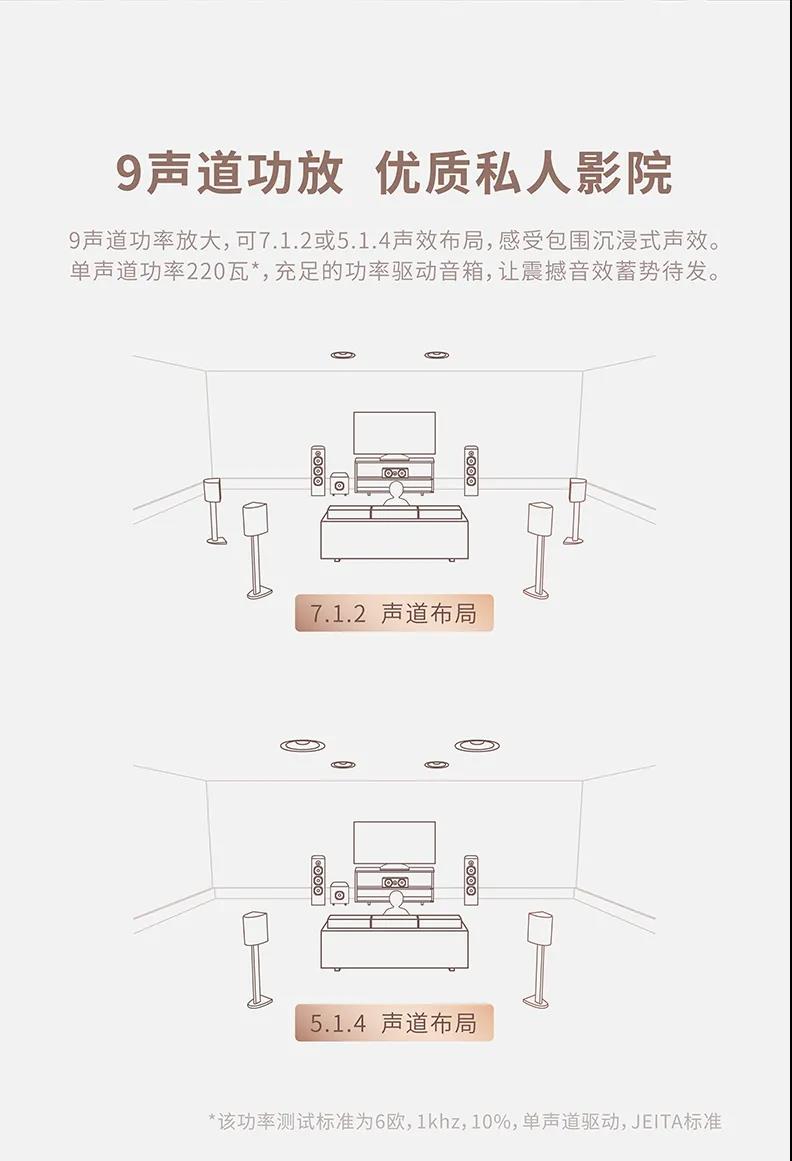 9声道功放 优质私人影院

9声道功率放大，可7.1.2或5.1.4声效布局，感受包围沉浸式声效。单声道功率220瓦*，充足的功率驱动音箱，让震撼音效蓄势待发。

7.1.2 声道布局

5.1.4 声道布局

*该功率测试标准为6欧，1khz，10%，单声道驱动，JEITA标准