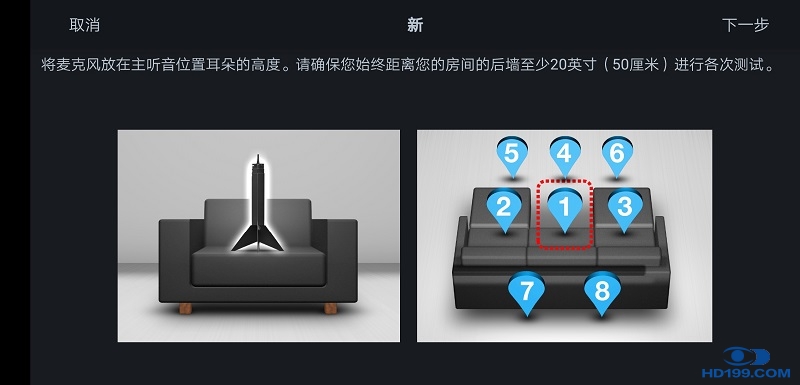 取消

新

下一步

将麦克风放在主听音位置耳朵的高度。请确保您始终距离您的房间的后墙至少20英寸（50厘米）进行各次测试。

5 4 6
2 1 3
7 8

HD199.COM