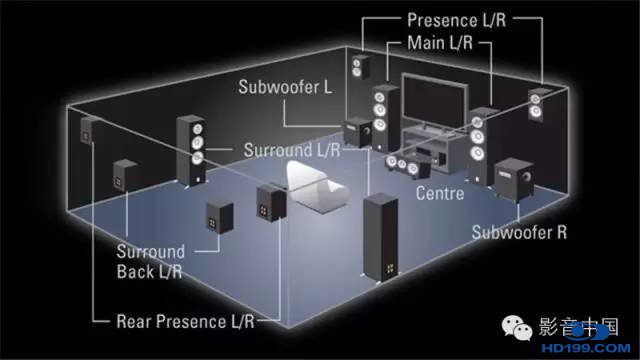 Presence L/R
Main L/R
Subwoofer L
Surround L/R
Centre
Subwoofer R
Surround Back L/R
Rear Presence L/R
影音中国
HD199.COM