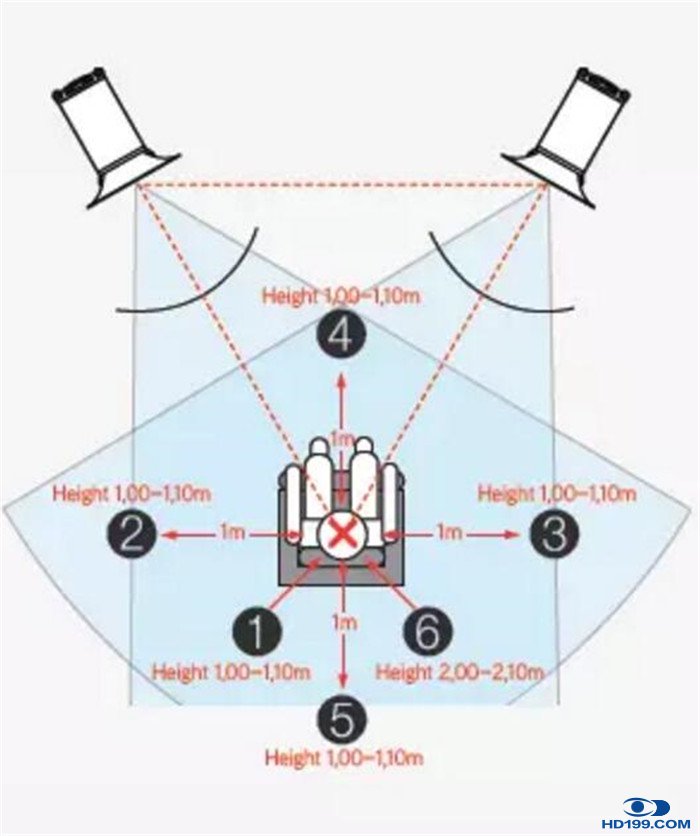 Height 1,00–1,10m
4
1m
Height 1,00–1,10m
Height 1,00–1,10m
2
1m
1m
3
1
1m
6
Height 1,00–1,10m
Height 2,00–2,10m
5
Height 1,00–1,10m
HD199.COM