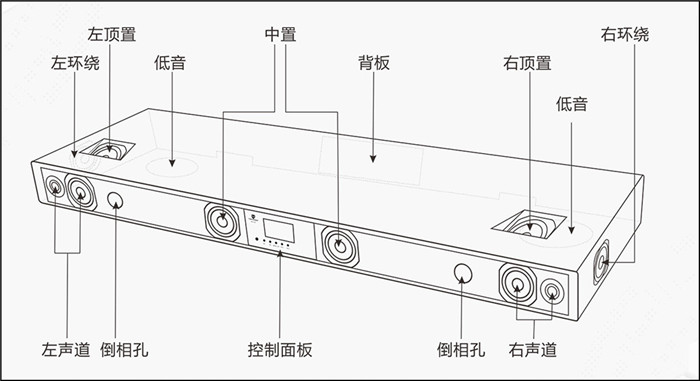 左顶置
中置
右环绕
左环绕
低音
背板
右顶置
低音
左声道
倒相孔
控制面板
倒相孔
右声道